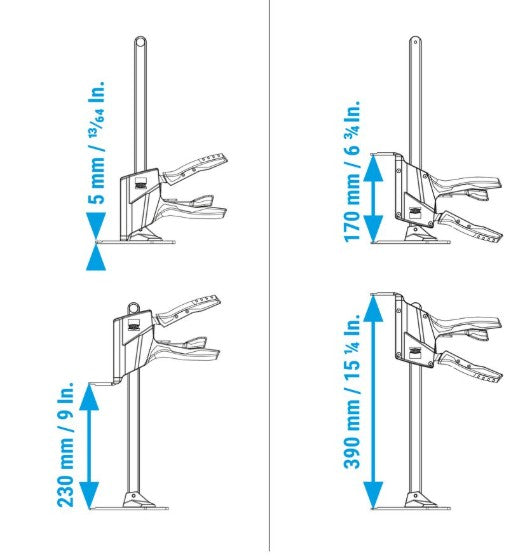 5 mm / $^{13}/_{64}$ In.

230 mm / 9 In.

170 mm / 6 ¾ In.

390 mm / 15 ¼ In.